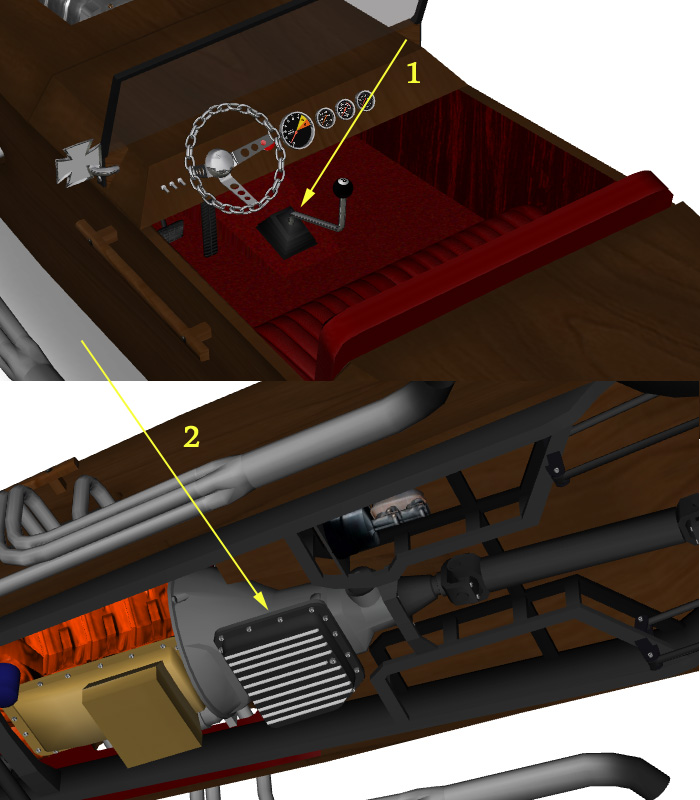 1

2